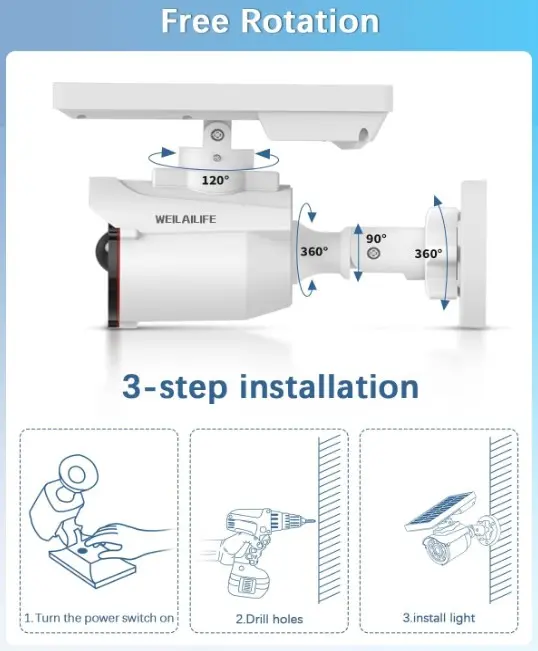 Free Rotation

120°

WEILAILIFE

360°

90°

360°

3-step installation

1.Turn the power switch on

2.Drill holes

3.install light