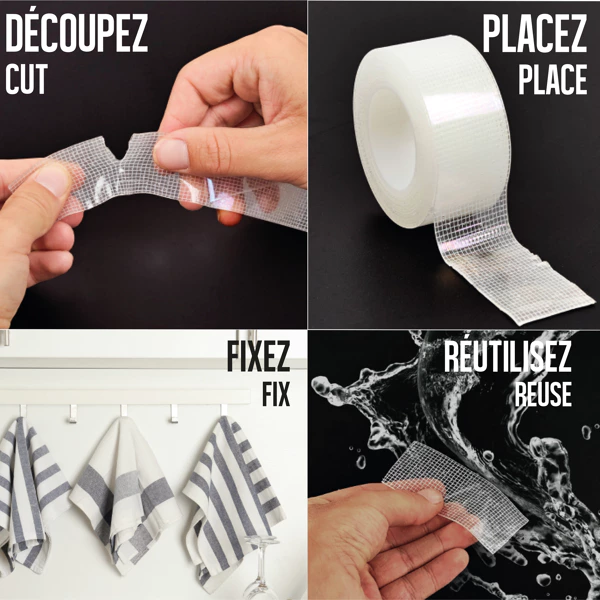 DÉCOUPEZ
CUT

PLACEZ
PLACE

FIXEZ
FIX

RÉUTILISEZ
REUSE