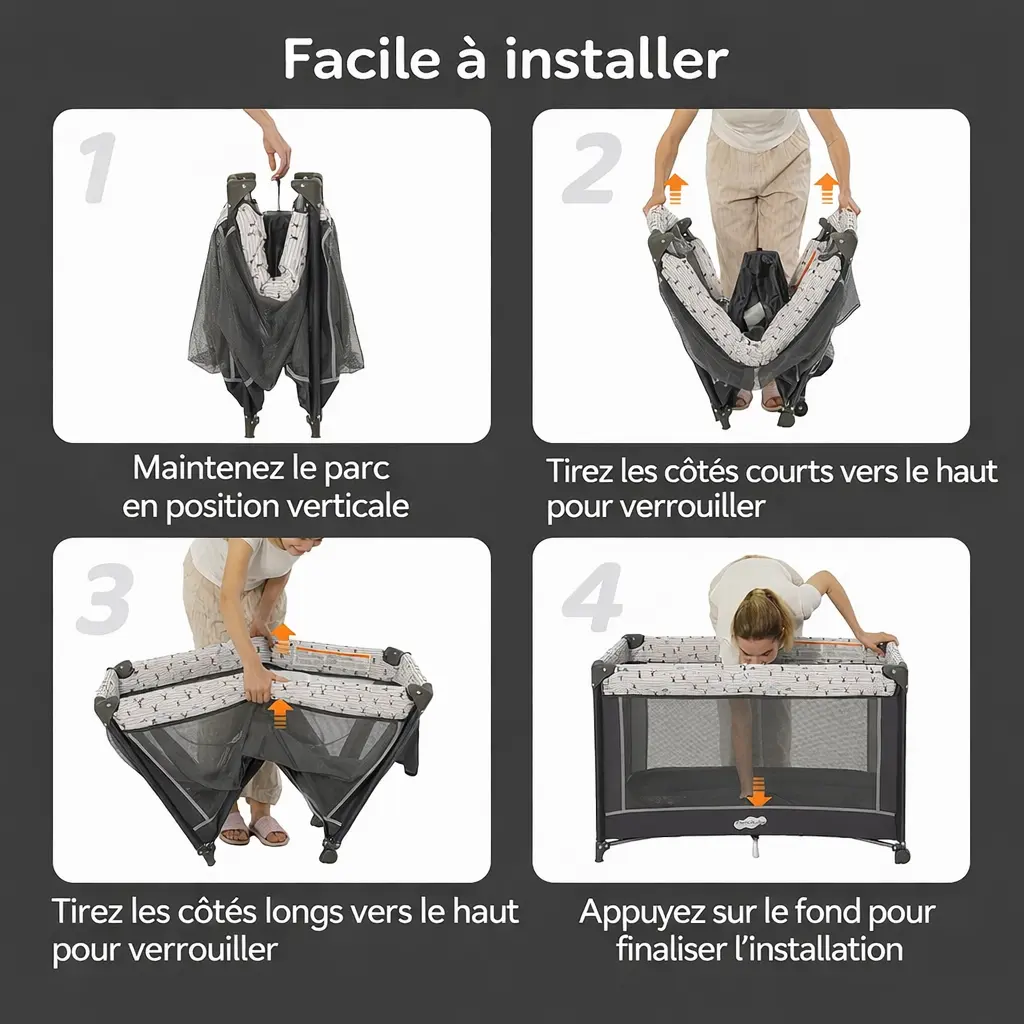 Facile à installer

1

Maintenez le parc en position verticale

2

Tirez les côtés courts vers le haut pour verrouiller

3

Tirez les côtés longs vers le haut pour verrouiller

4

Appuyez sur le fond pour finaliser l'installation