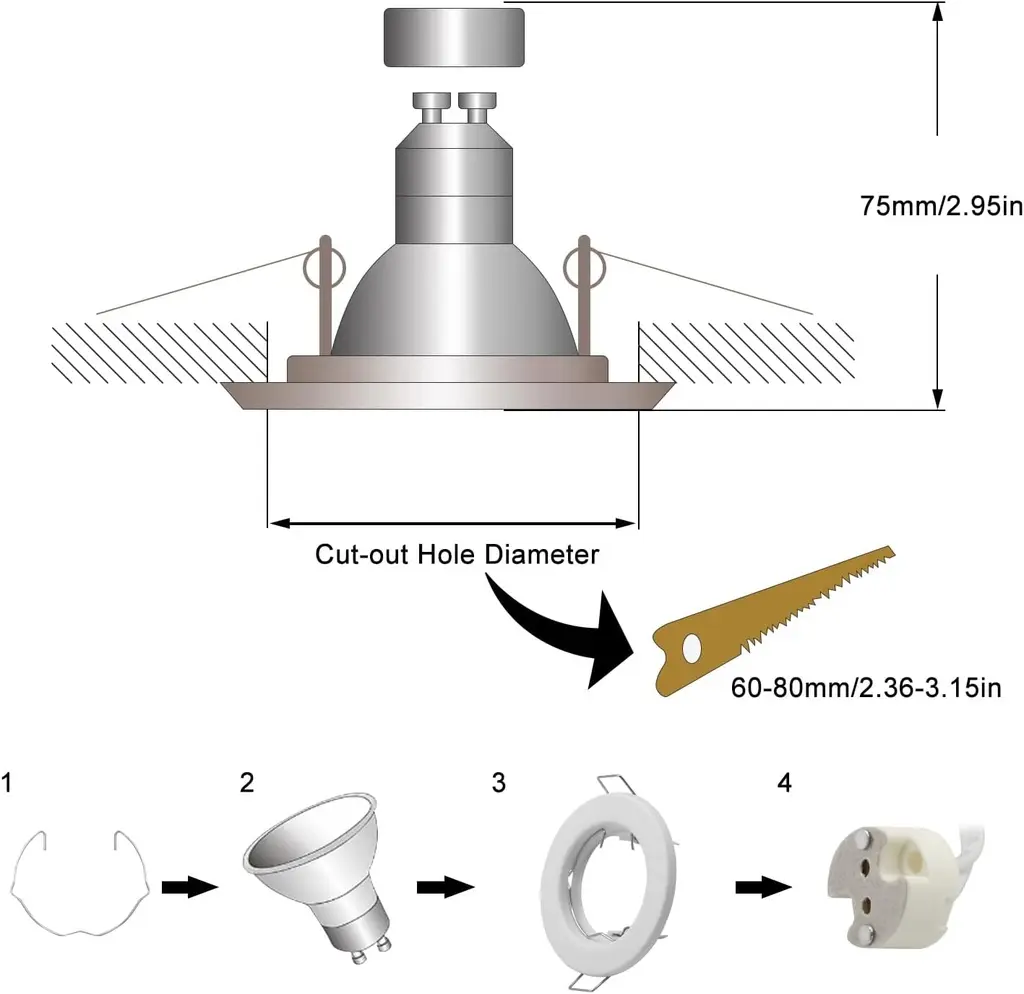 75mm/2.95in

Cut-out Hole Diameter

60-80mm/2.36-3.15in

1

2

3

4